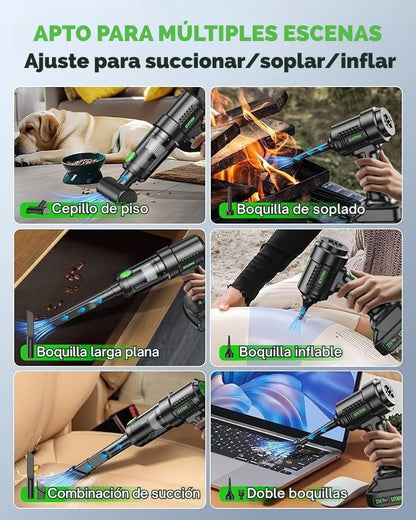 APTO PARA MÚLTIPLES ESCENAS
Ajuste para succionar/soplar/inflar

Cepillo de piso

Boquilla de soplado

Boquilla larga plana

Boquilla inflable

Combinación de succión

Doble boquillas