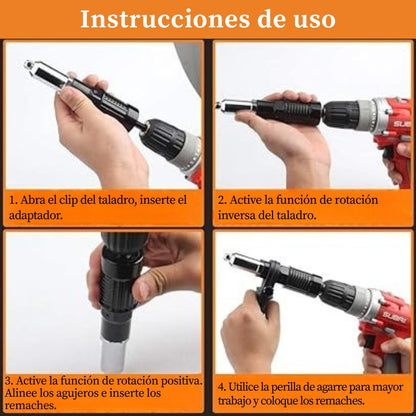 Instrucciones de uso

SUBRI

1. Abra el clip del taladro, inserte el adaptador.

2. Active la función de rotación inversa del taladro.

SUBRI

3. Active la función de rotación positiva. Alinee los agujeros e inserte los remaches.

4. Utilice la perilla de agarre para mayor trabajo y coloque los remaches.